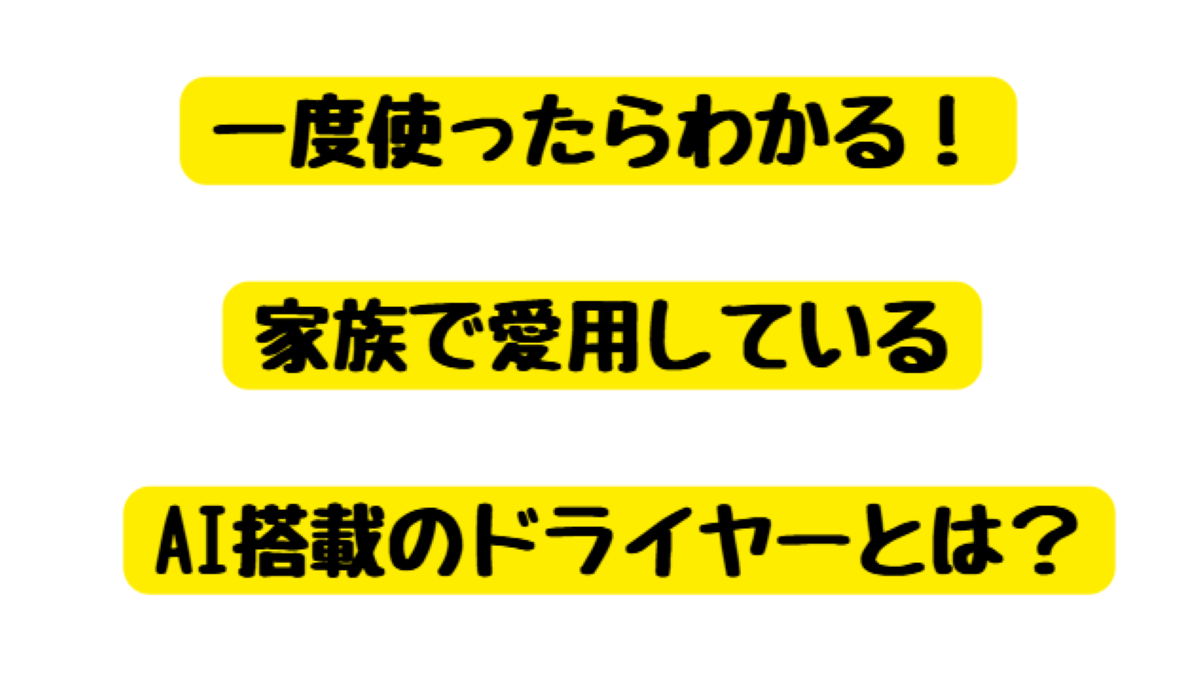 一度使ったらわかる！

家族で愛用している

AI搭載のドライヤーとは？